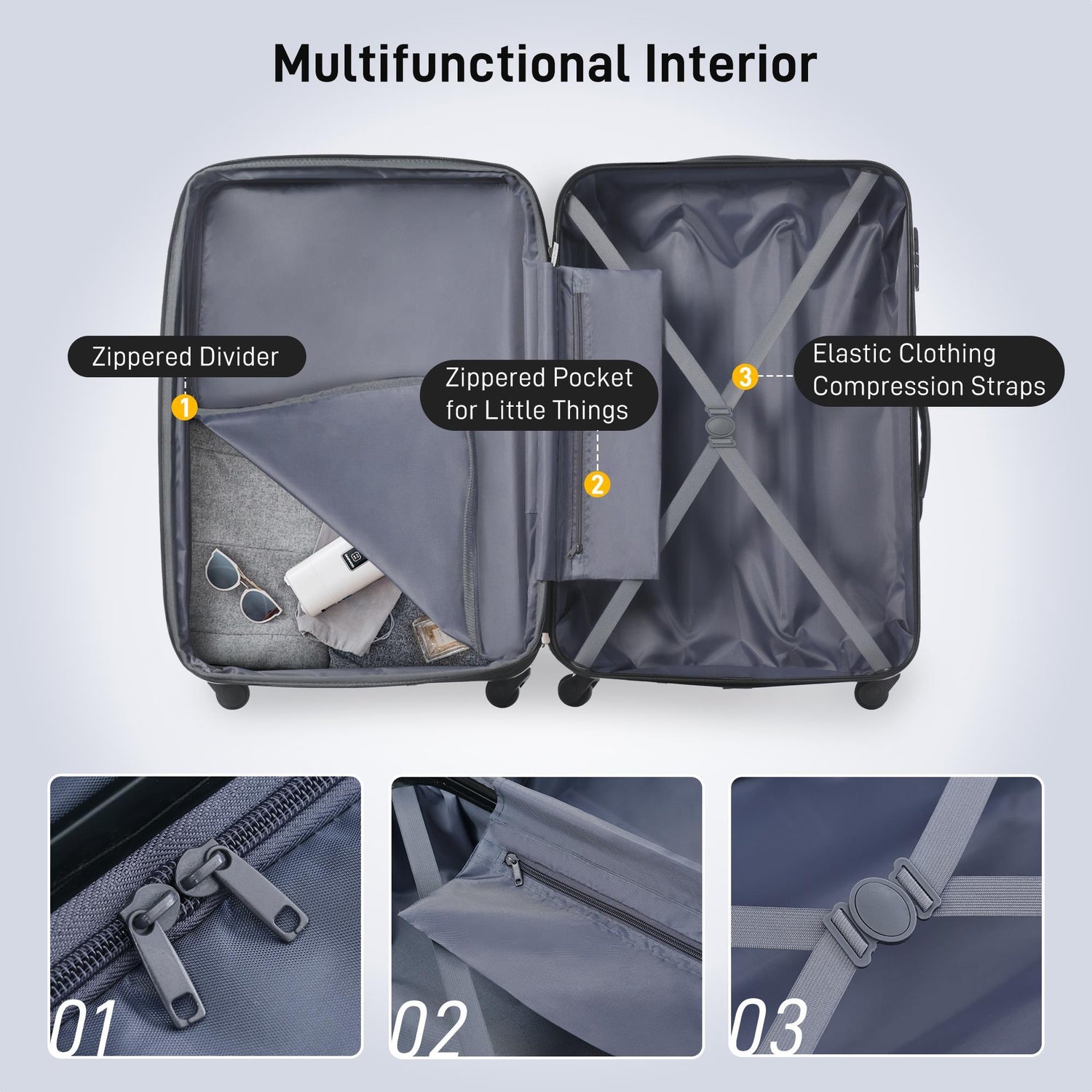 Multifunctional Interior

Zippered Divider
1

Zippered Pocket for Little Things
2

3
Elastic Clothing Compression Straps

01

02

03