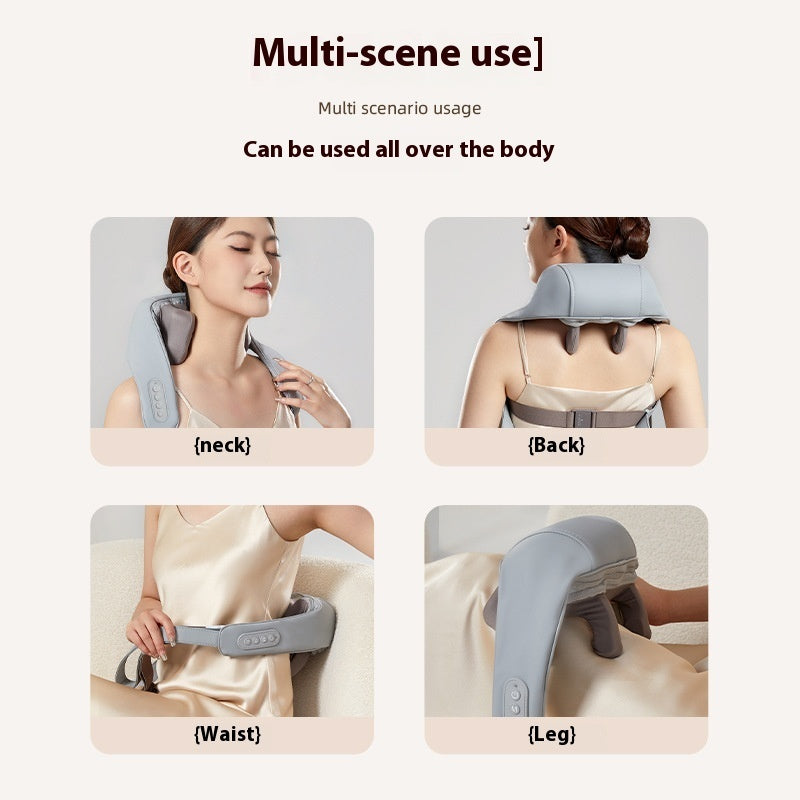 Multi-scene use]

Multi scenario usage

Can be used all over the body

{neck}

{Back}

{Waist}

{Leg}