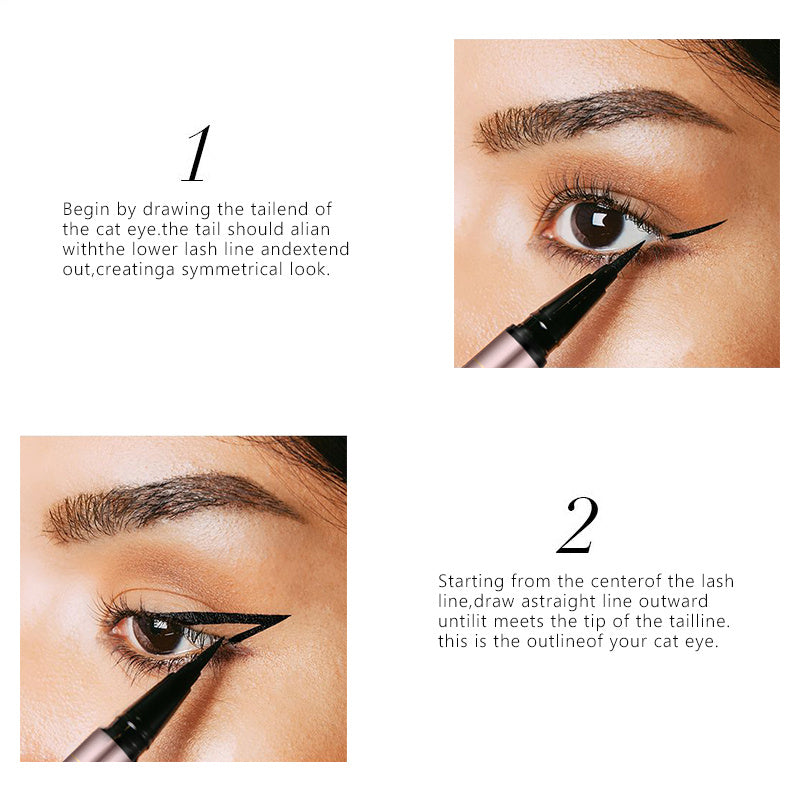 1

Begin by drawing the tailend of the cat eye.the tail should alian withthe lower lash line andextend out,creatinga symmetrical look.

2

Starting from the centerof the lash line,draw astraight line outward untilit meets the tip of the tailline. this is the outlineof your cat eye.