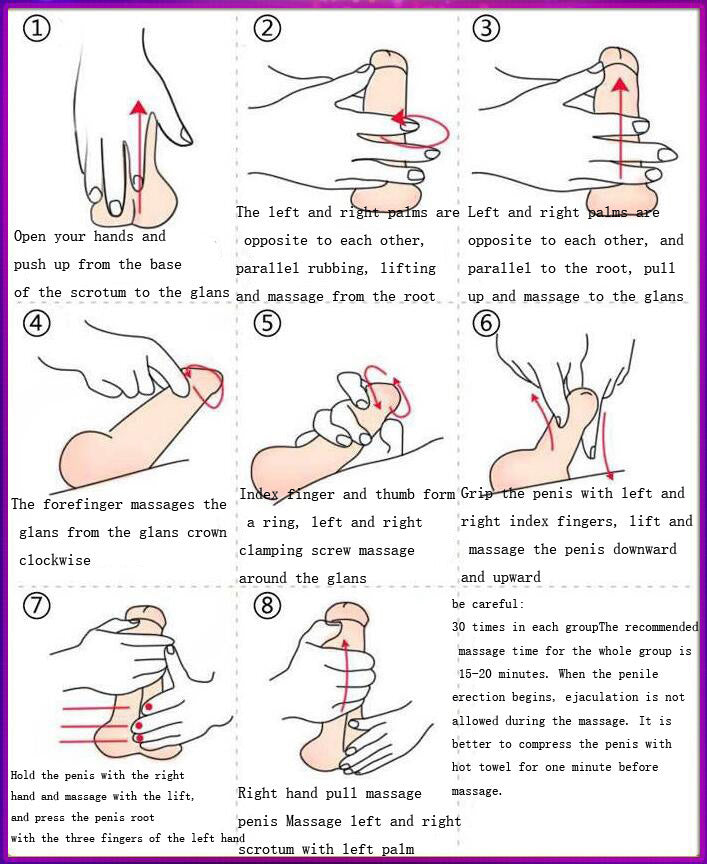 ①

Open your hands and push up from the base of the scrotum to the glans

②

The left and right palms are opposite to each other, parallel rubbing, lifting and massage from the root

③

Left and right palms are opposite to each other, and parallel to the root, pull up and massage to the glans

④

The forefinger massages the glans from the glans crown clockwise

⑤

Index finger and thumb form a ring, left and right clamping screw massage around the glans

⑥

Grip the penis with left and right index fingers, lift and massage the penis downward and upward

⑦

Hold the penis with the right hand and massage with the lift, and press the penis root with the three fingers of the left hand

⑧

Right hand pull massage penis Massage left and right scrotum with left palm

be careful:
30 times in each groupThe recommended massage time for the whole group is 15-20 minutes. When the penile erection begins, ejaculation is not allowed during the massage. It is better to compress the penis with hot towel for one minute before massage.