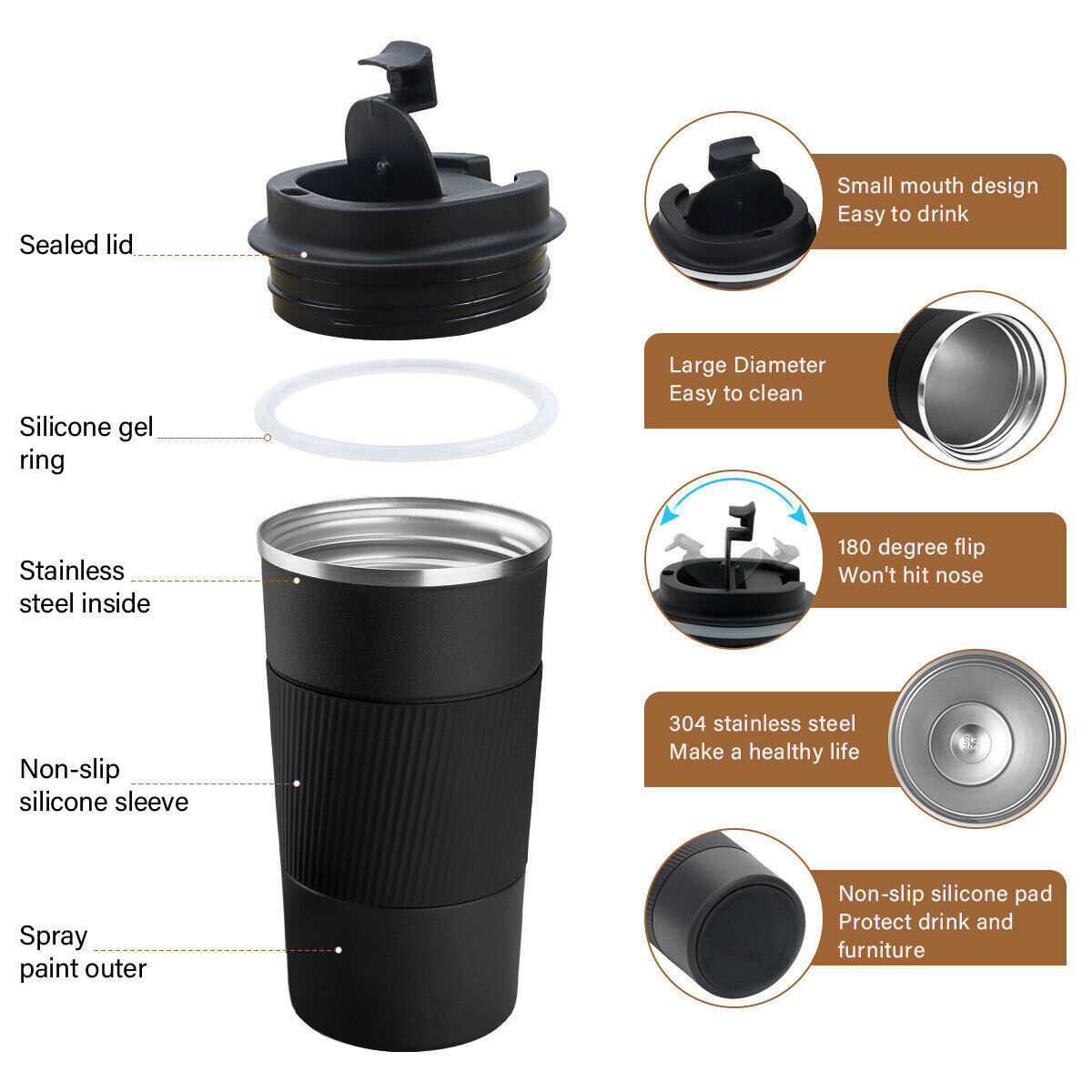 Sealed lid

Silicone gel ring

Stainless steel inside

Non-slip silicone sleeve

Spray paint outer

Small mouth design
Easy to drink

Large Diameter
Easy to clean

180 degree flip
Won't hit nose

304 stainless steel
Make a healthy life

Non-slip silicone pad
Protect drink and furniture