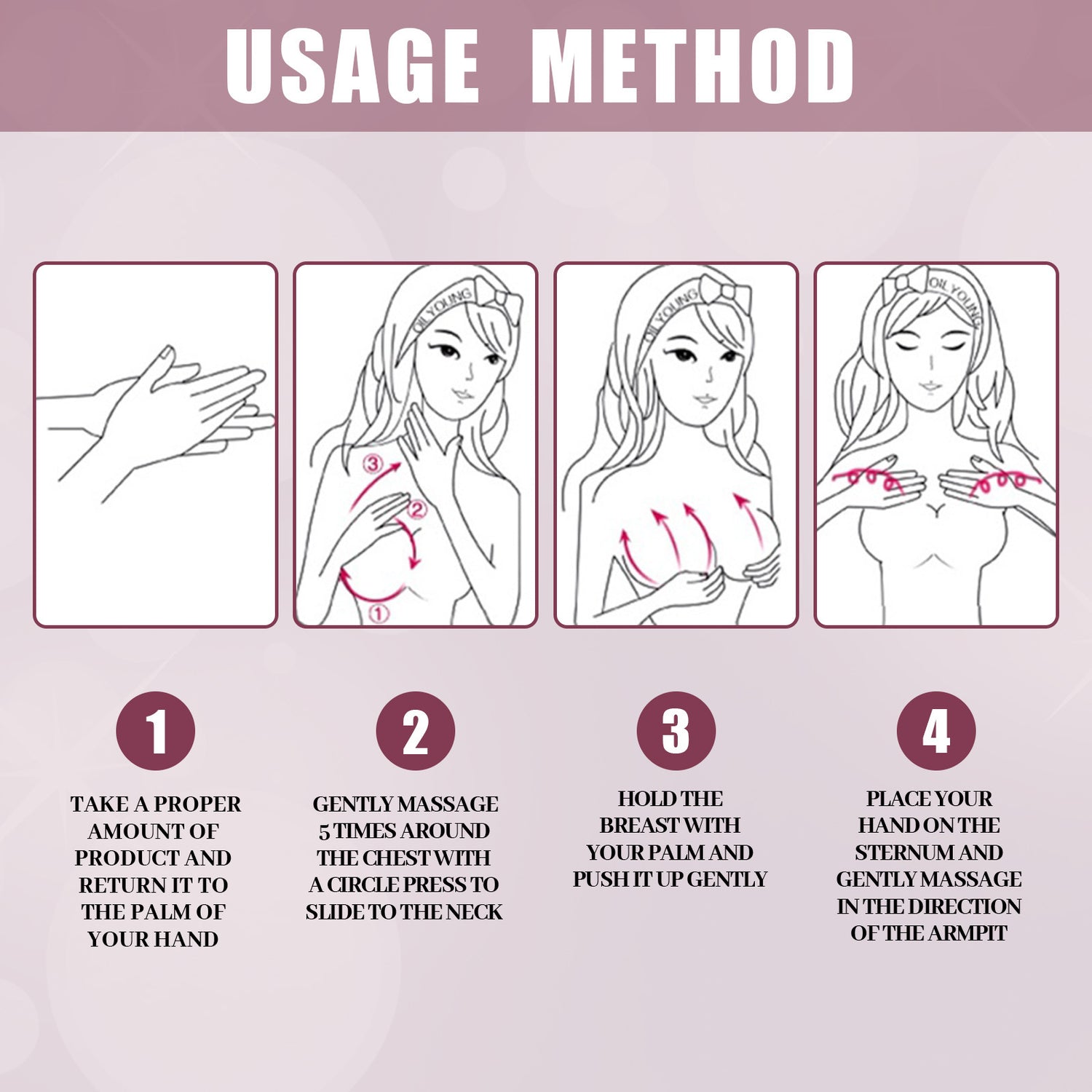 USAGE METHOD

OIL YOUNG

③
②
①

OIL YOUNG

OIL YOUNG

1

TAKE A PROPER AMOUNT OF PRODUCT AND RETURN IT TO THE PALM OF YOUR HAND

2

GENTLY MASSAGE 5 TIMES AROUND THE CHEST WITH A CIRCLE PRESS TO SLIDE TO THE NECK

3

HOLD THE BREAST WITH YOUR PALM AND PUSH IT UP GENTLY

4

PLACE YOUR HAND ON THE STERNUM AND GENTLY MASSAGE IN THE DIRECTION OF THE ARMPIT