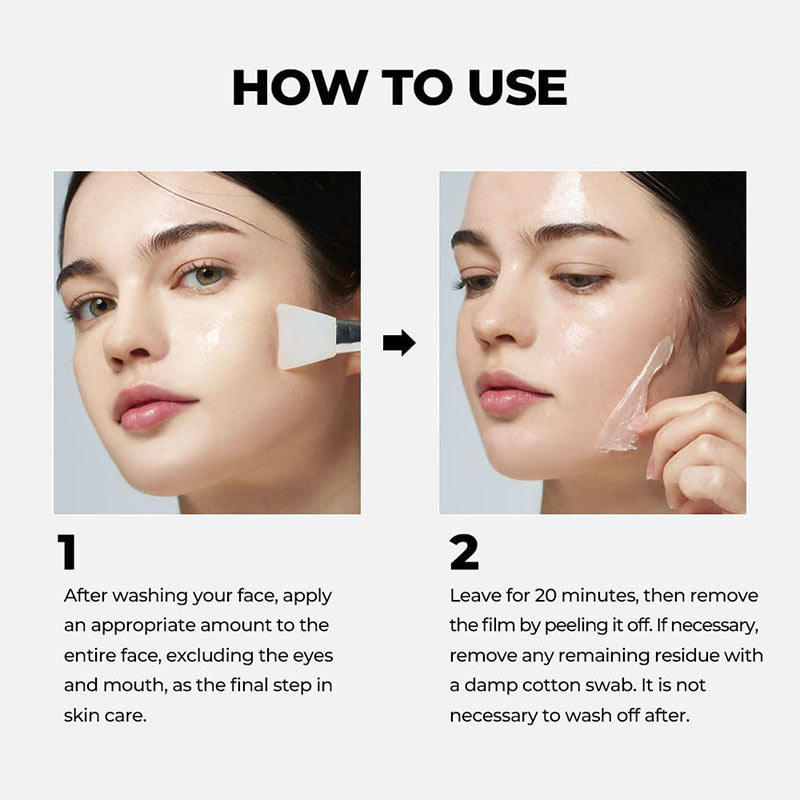 HOW TO USE

1

After washing your face, apply an appropriate amount to the entire face, excluding the eyes and mouth, as the final step in skin care.

2

Leave for 20 minutes, then remove the film by peeling it off. If necessary, remove any remaining residue with a damp cotton swab. It is not necessary to wash off after.