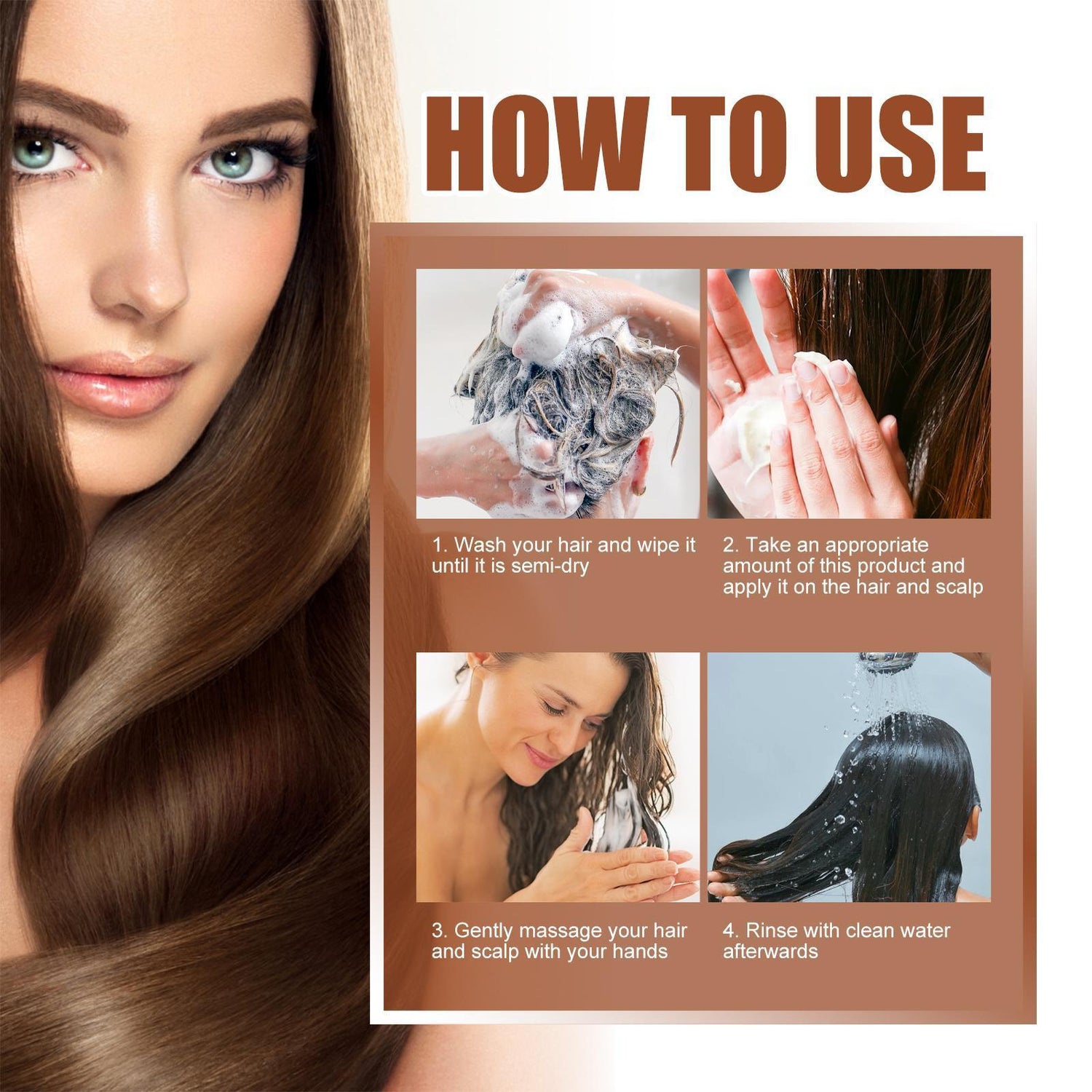 HOW TO USE

1. Wash your hair and wipe it until it is semi-dry

2. Take an appropriate amount of this product and apply it on the hair and scalp

3. Gently massage your hair and scalp with your hands

4. Rinse with clean water afterwards