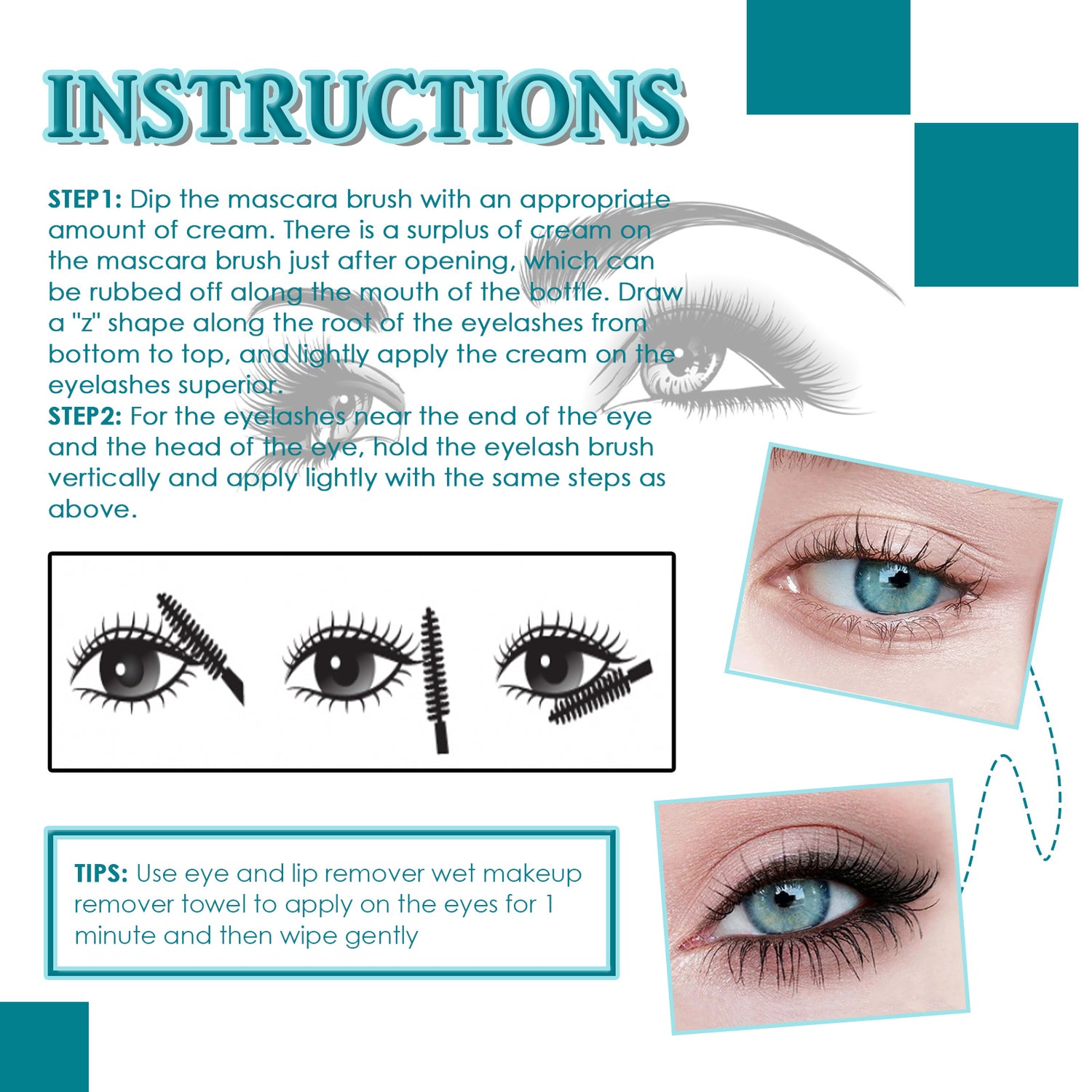 INSTRUCTIONS

STEP1: Dip the mascara brush with an appropriate amount of cream. There is a surplus of cream on the mascara brush just after opening, which can be rubbed off along the mouth of the bottle. Draw a "z" shape along the root of the eyelashes from bottom to top, and lightly apply the cream on the eyelashes superior.
STEP2: For the eyelashes near the end of the eye and the head of the eye, hold the eyelash brush vertically and apply lightly with the same steps as above.

TIPS: Use eye and lip remover wet makeup remover towel to apply on the eyes for 1 minute and then wipe gently