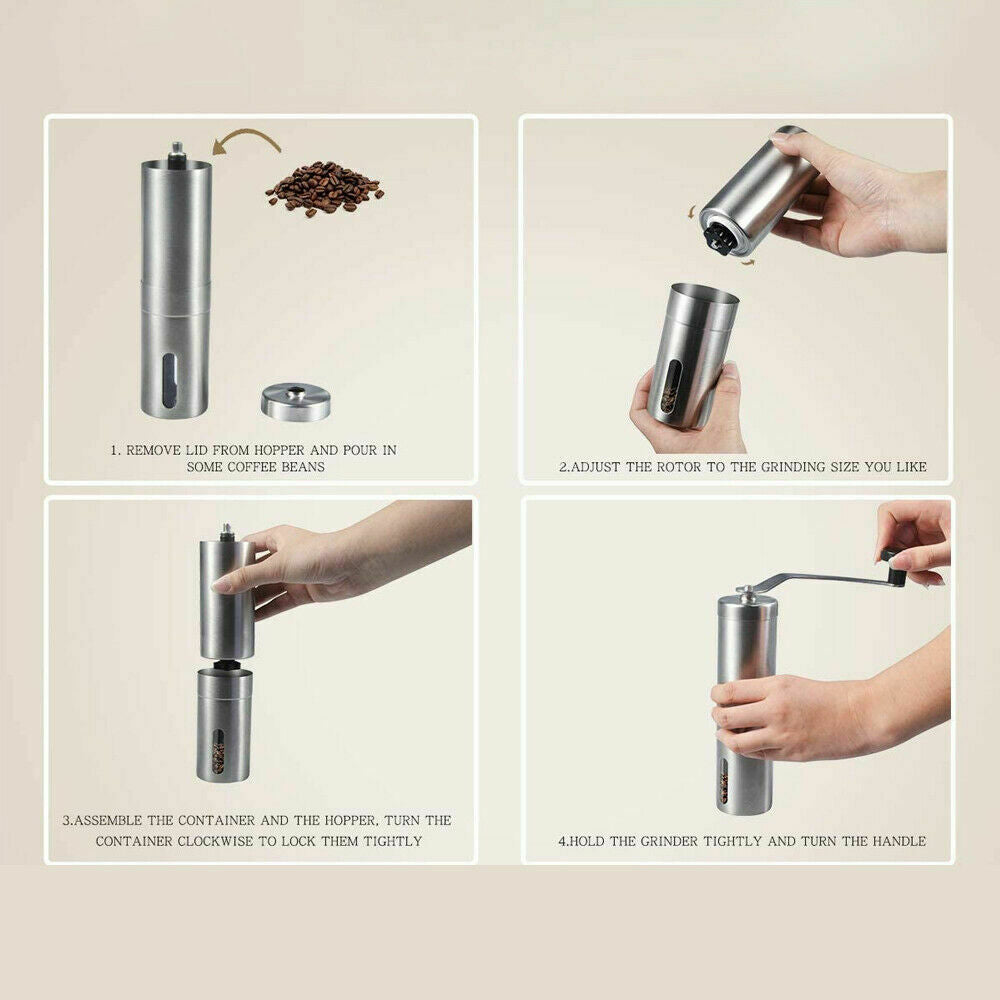 1. REMOVE LID FROM HOPPER AND POUR IN SOME COFFEE BEANS

2.ADJUST THE ROTOR TO THE GRINDING SIZE YOU LIKE

3.ASSEMBLE THE CONTAINER AND THE HOPPER, TURN THE CONTAINER CLOCKWISE TO LOCK THEM TIGHTLY

4.HOLD THE GRINDER TIGHTLY AND TURN THE HANDLE