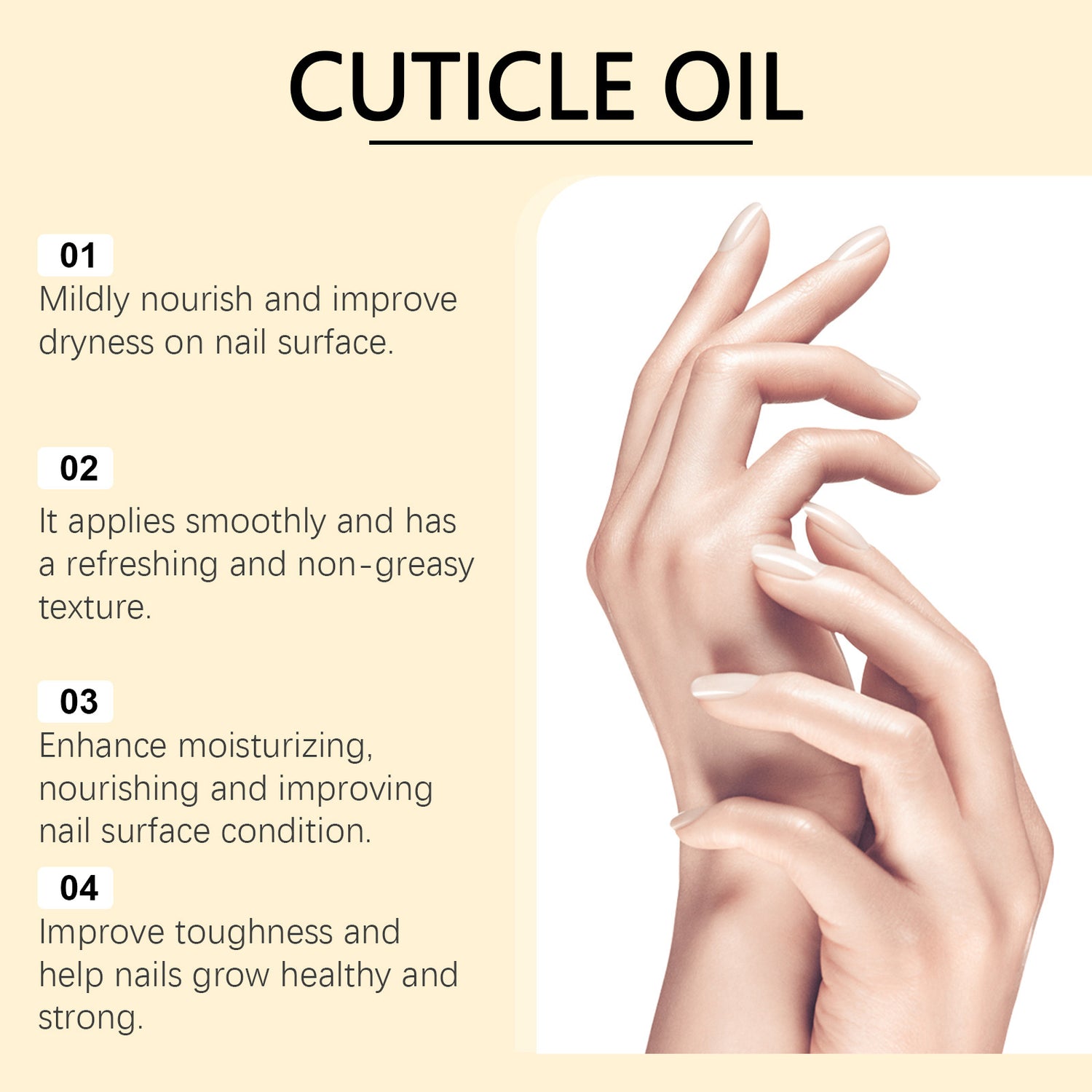 CUTICLE OIL

01
Mildly nourish and improve dryness on nail surface.

02
It applies smoothly and has a refreshing and non-greasy texture.

03
Enhance moisturizing, nourishing and improving nail surface condition.

04
Improve toughness and help nails grow healthy and strong.