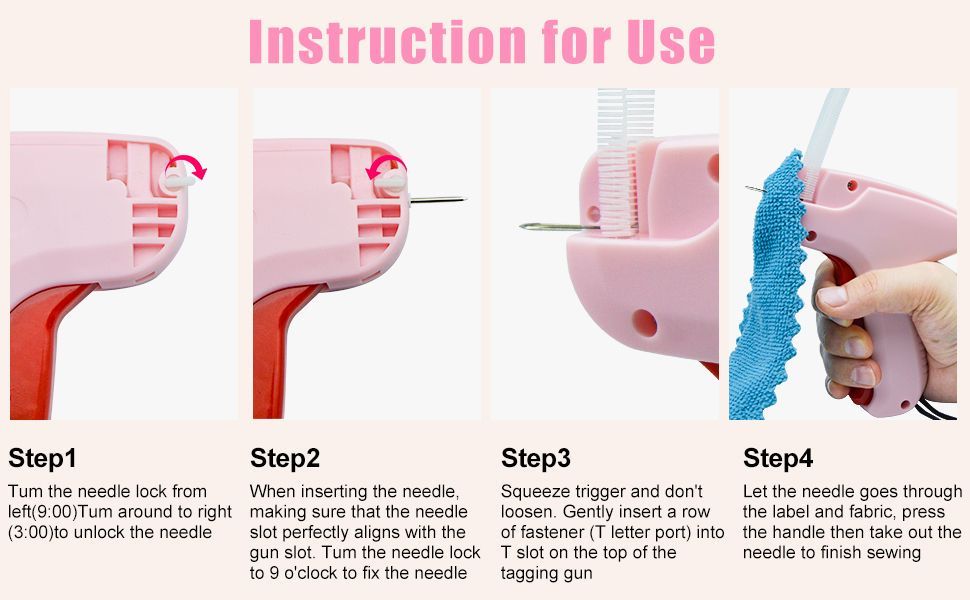 Instruction for Use

Step1
Tum the needle lock from left(9:00)Tum around to right (3:00)to unlock the needle

Step2
When inserting the needle, making sure that the needle slot perfectly aligns with the gun slot. Tum the needle lock to 9 o'clock to fix the needle

Step3
Squeeze trigger and don't loosen. Gently insert a row of fastener (T letter port) into T slot on the top of the tagging gun

Step4
Let the needle goes through the label and fabric, press the handle then take out the needle to finish sewing