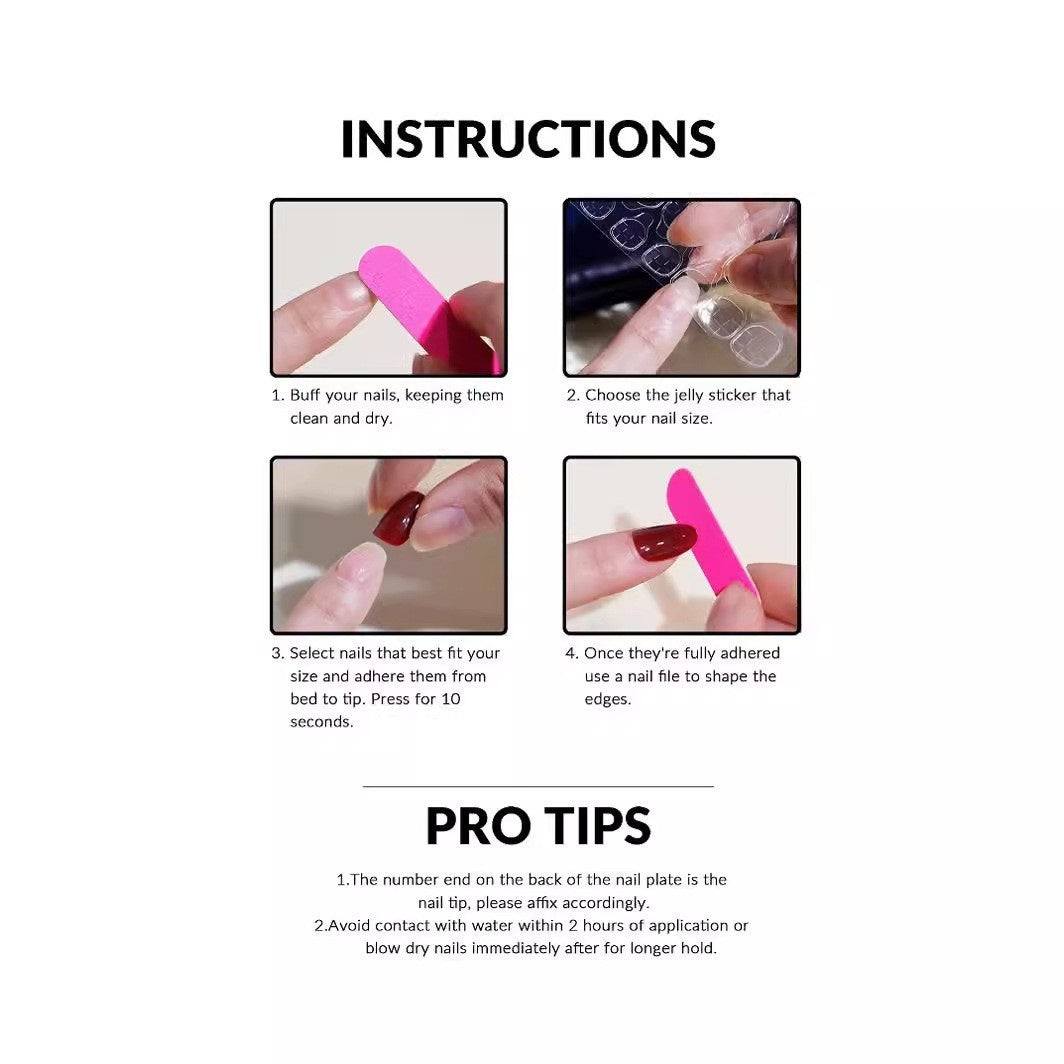 INSTRUCTIONS

1. Buff your nails, keeping them clean and dry.

2. Choose the jelly sticker that fits your nail size.

3. Select nails that best fit your size and adhere them from bed to tip. Press for 10 seconds.

4. Once they're fully adhered use a nail file to shape the edges.

PRO TIPS

1.The number end on the back of the nail plate is the nail tip, please affix accordingly.
2.Avoid contact with water within 2 hours of application or blow dry nails immediately after for longer hold.