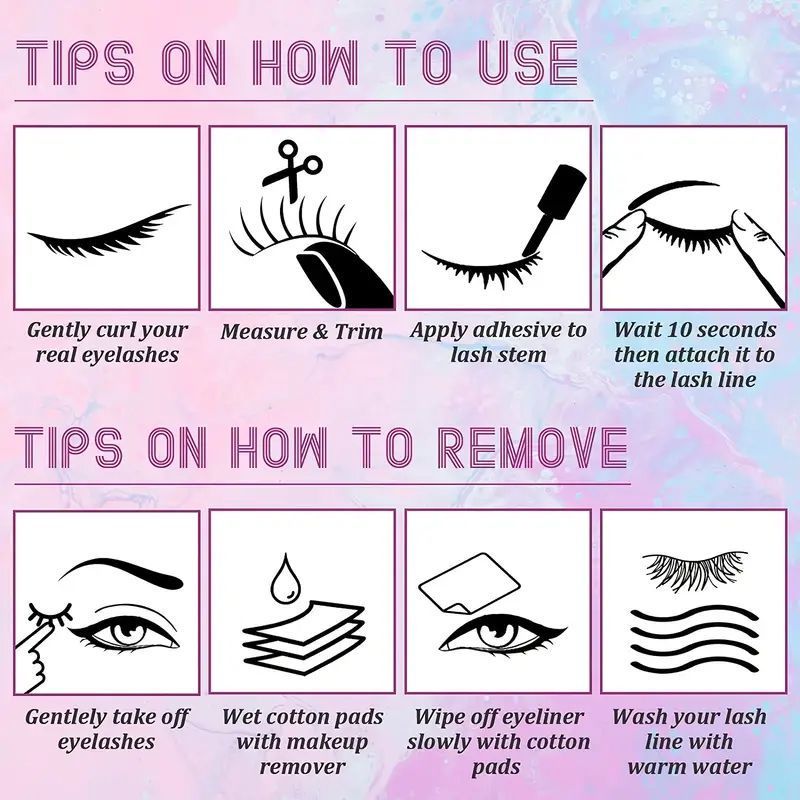 TIPS ON HOW TO USE

Gently curl your real eyelashes

Measure & Trim

Apply adhesive to lash stem

Wait 10 seconds then attach it to the lash line

TIPS ON HOW TO REMOVE

Gentlely take off eyelashes

Wet cotton pads with makeup remover

Wipe off eyeliner slowly with cotton pads

Wash your lash line with warm water